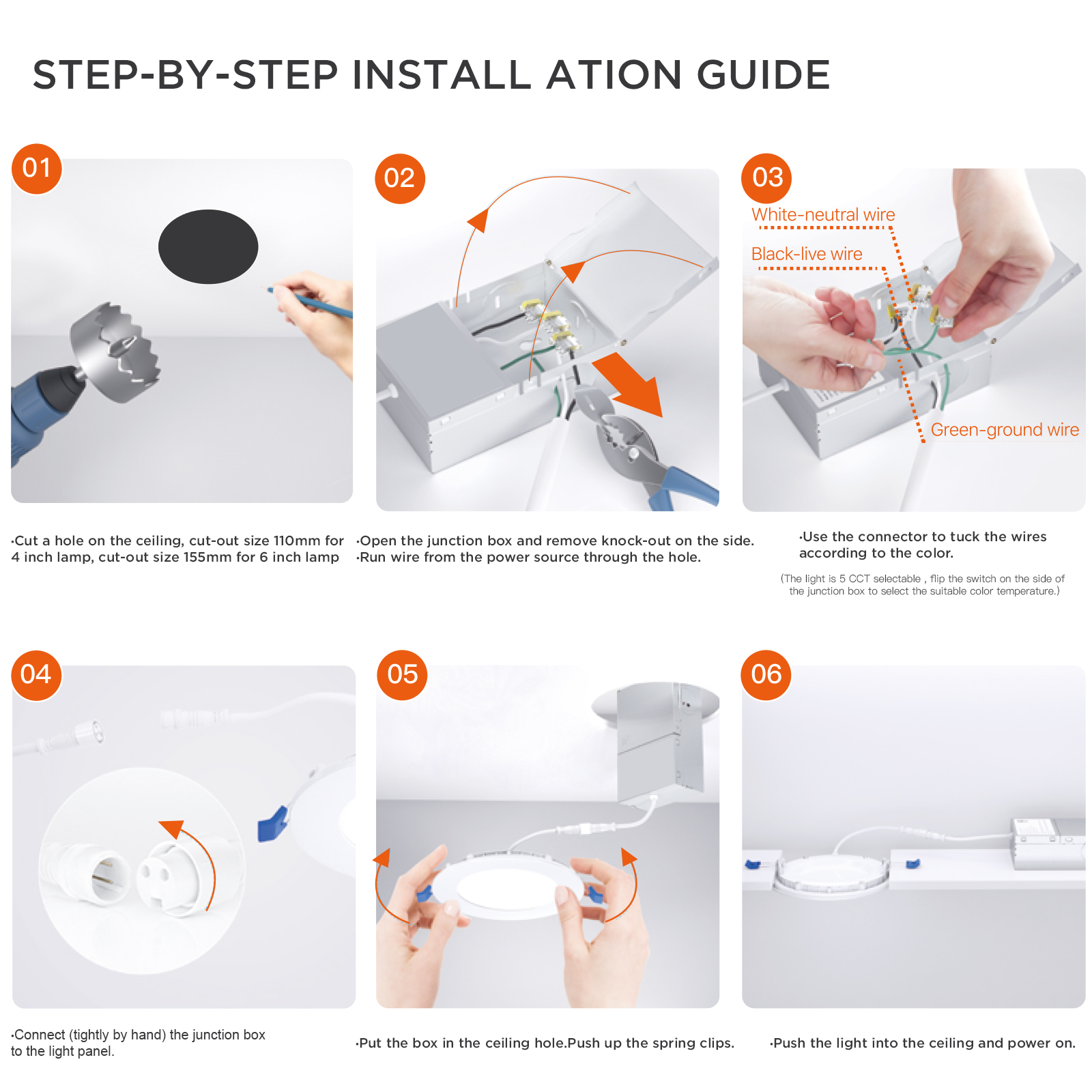 STEP-BY-STEP INSTALL ATION GUIDE

01

·Cut a hole on the ceiling, cut-out size 110mm for 4 inch lamp, cut-out size 155mm for 6 inch lamp

02

·Open the junction box and remove knock-out on the side.
·Run wire from the power source through the hole.

03

White-neutral wire

Black-live wire

Green-ground wire

·Use the connector to tuck the wires according to the color.

(The light is 5 CCT selectable , flip the switch on the side of the junction box to select the suitable color temperature.)

04

·Connect (tightly by hand) the junction box to the light panel.

05

·Put the box in the ceiling hole.Push up the spring clips.

06

·Push the light into the ceiling and power on.